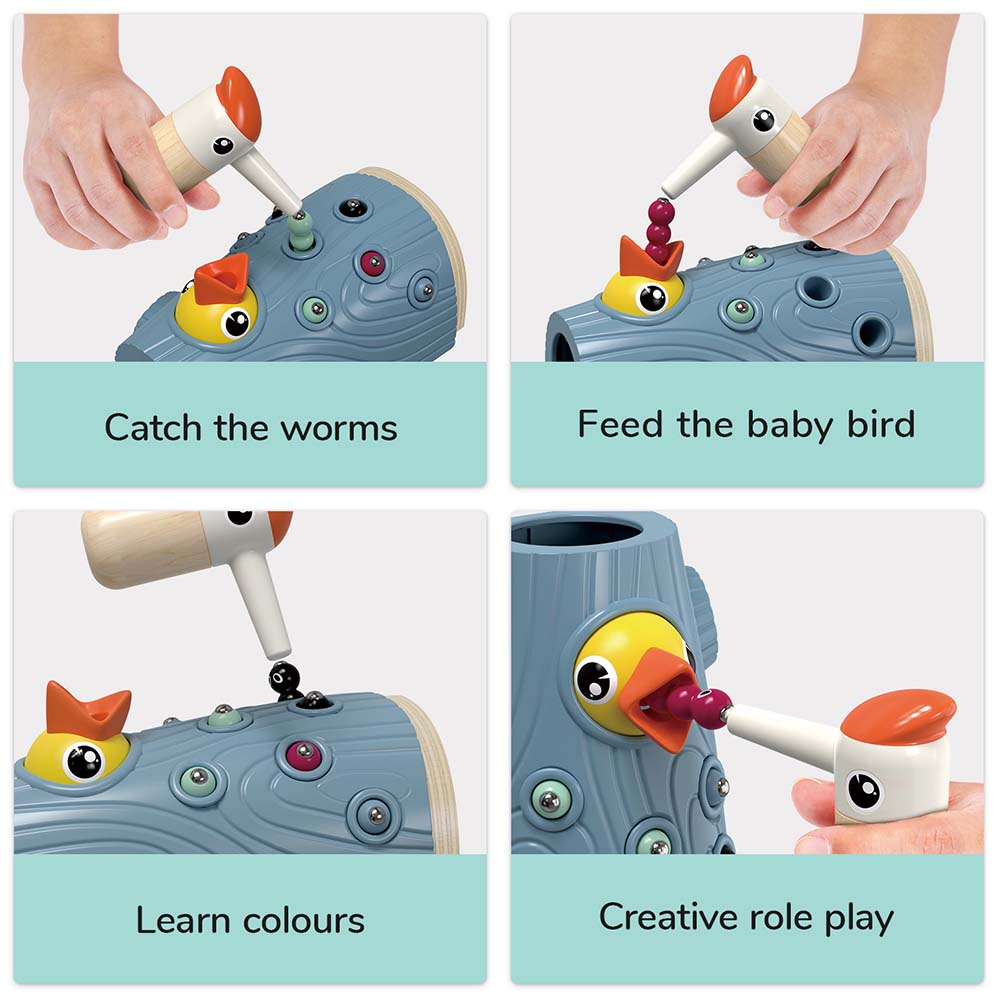 Catch the worms

Feed the baby bird

Learn colours

Creative role play