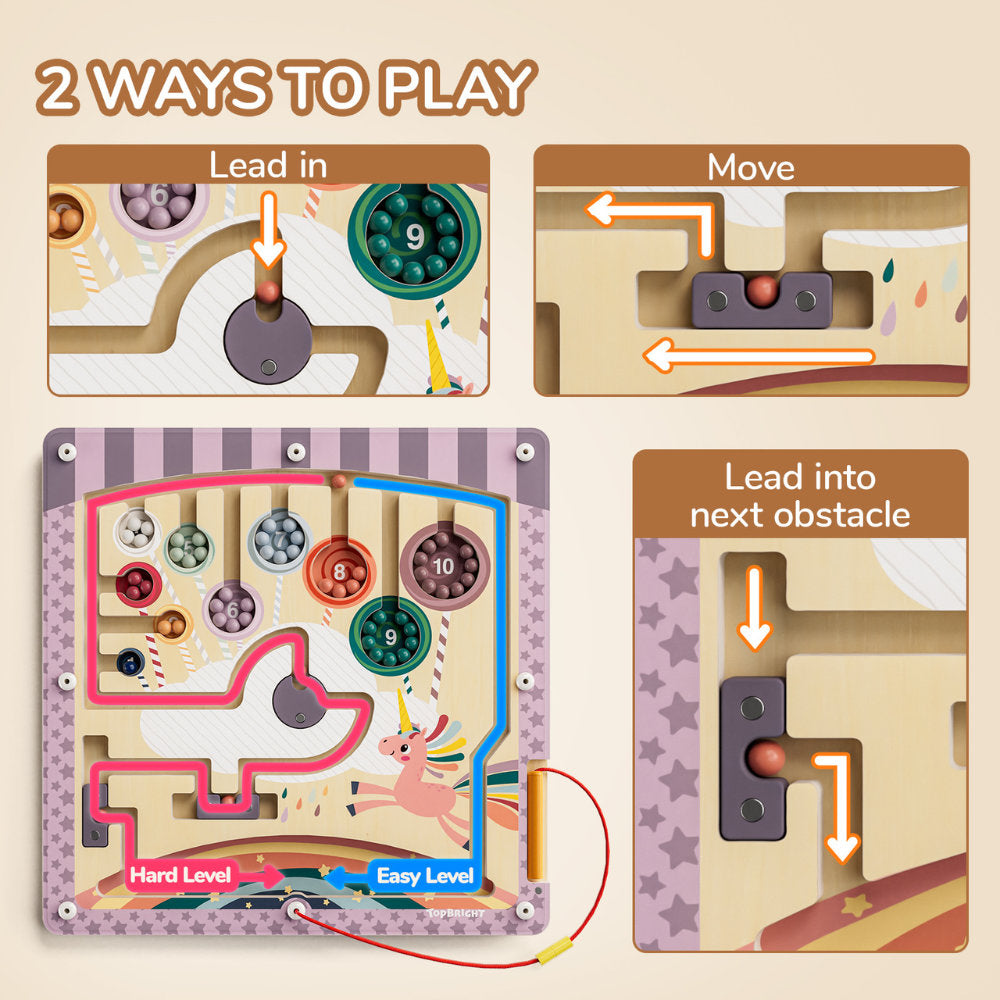 2 WAYS TO PLAY

Lead in

6

9

Move

Lead into next obstacle

7

8

10

6

9

Hard Level

Easy Level

TOPBRIGHT