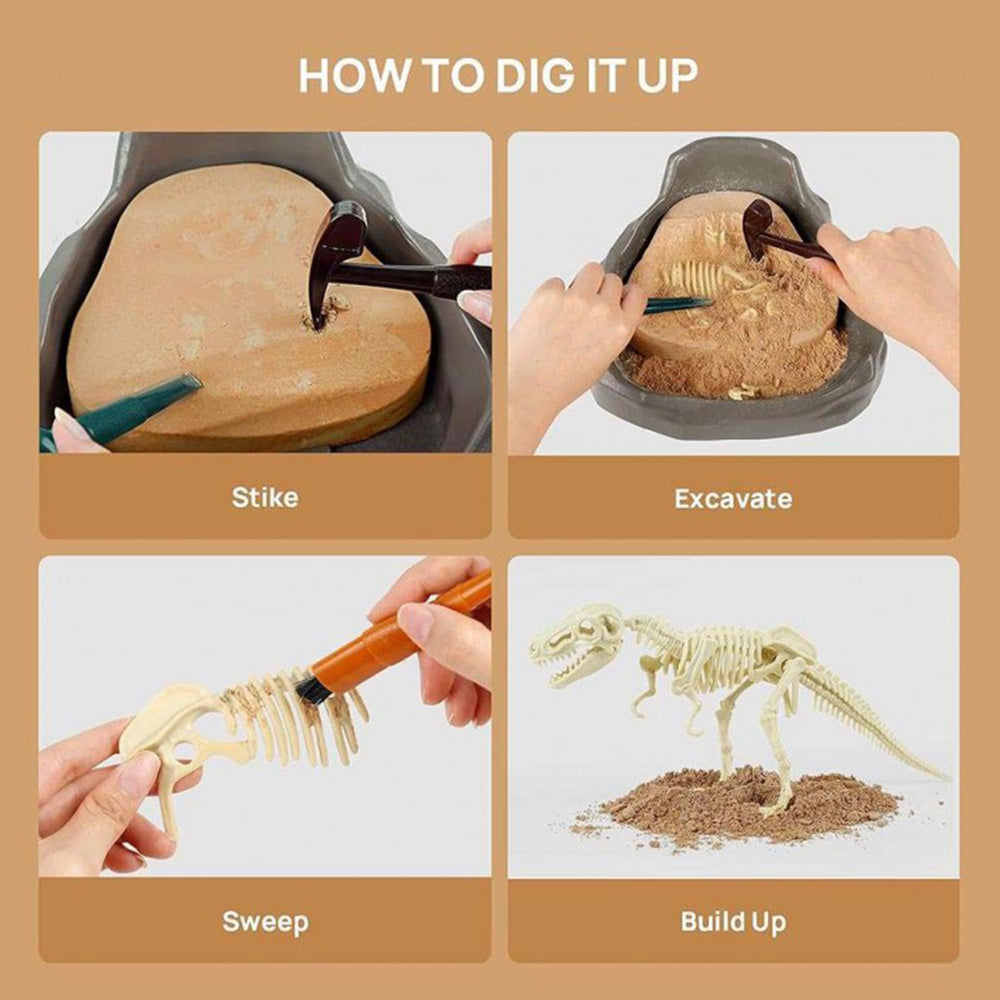 HOW TO DIG IT UP

Stike

Excavate

Sweep

Build Up